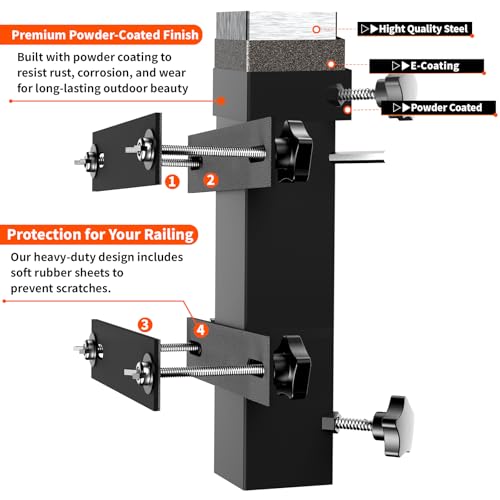 Premium Powder-Coated Finish

Built with powder coating to resist rust, corrosion, and wear for long-lasting outdoor beauty

▷▶Hight Quality Steel

▷▶E-Coating

▷▶Powder Coated

1

2

Protection for Your Railing

Our heavy-duty design includes soft rubber sheets to prevent scratches.

3

4