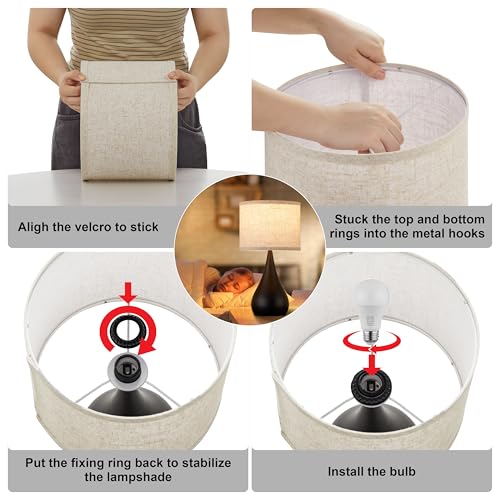 Aligh the velcro to stick

Stuck the top and bottom rings into the metal hooks

Put the fixing ring back to stabilize the lampshade

Install the bulb