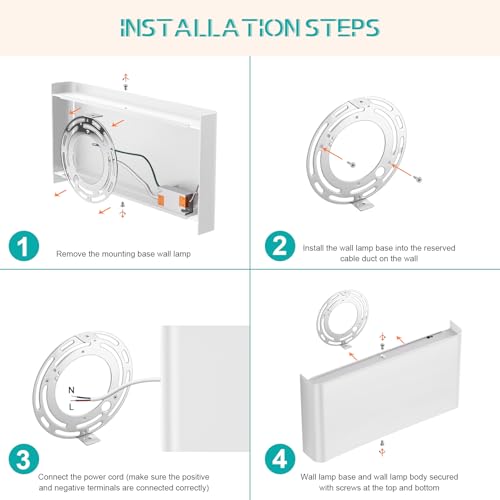 INSTALLATION STEPS

1

Remove the mounting base wall lamp

2

Install the wall lamp base into the reserved cable duct on the wall

N

L

3

Connect the power cord (make sure the positive and negative terminals are connected correctly)

4

Wall lamp base and wall lamp body secured with screws at the top and bottom