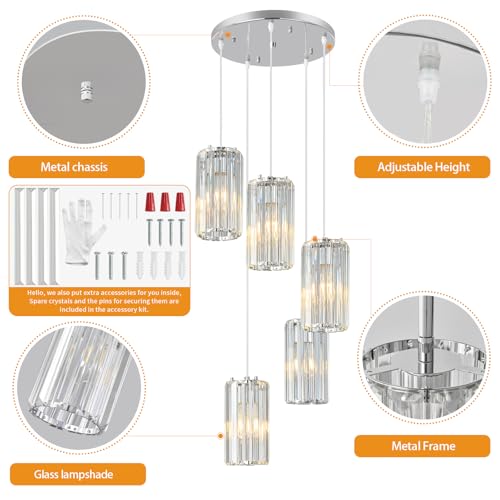 Metal chassis

Adjustable Height

Hello, we also put extra accessories for you inside, Spare crystals and the pins for securing them are included in the accessory kit.

Metal Frame

Glass lampshade