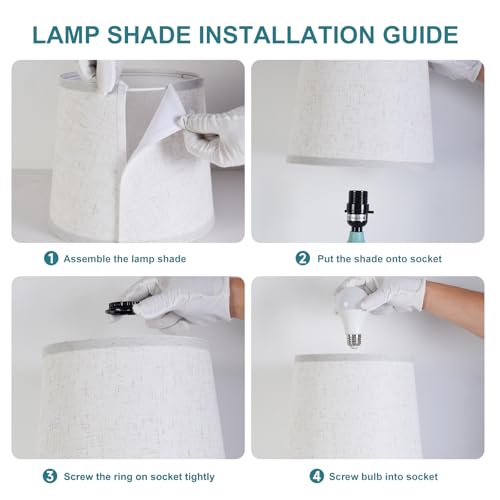 LAMP SHADE INSTALLATION GUIDE

1 Assemble the lamp shade

2 Put the shade onto socket

3 Screw the ring on socket tightly

4 Screw bulb into socket