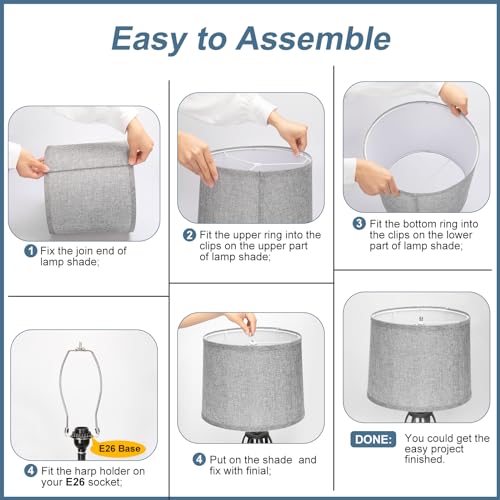 Easy to Assemble

1 Fix the join end of lamp shade;

2 Fit the upper ring into the clips on the upper part of lamp shade;

3 Fit the bottom ring into the clips on the lower part of lamp shade;

E26 Base

4 Fit the harp holder on your E26 socket;

4 Put on the shade and fix with finial;

DONE: You could get the easy project finished.