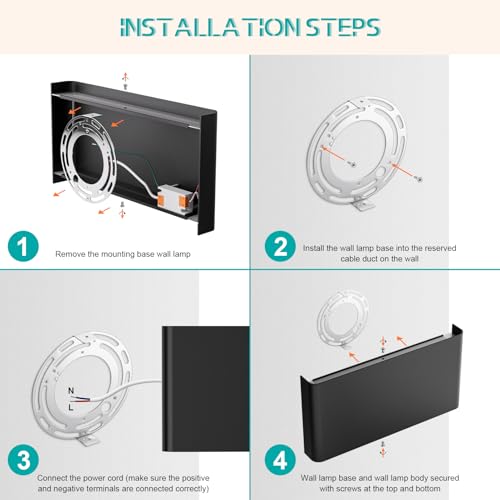 INSTALLATION STEPS

1

Remove the mounting base wall lamp

2

Install the wall lamp base into the reserved cable duct on the wall

N

L

3

Connect the power cord (make sure the positive and negative terminals are connected correctly)

4

Wall lamp base and wall lamp body secured with screws at the top and bottom