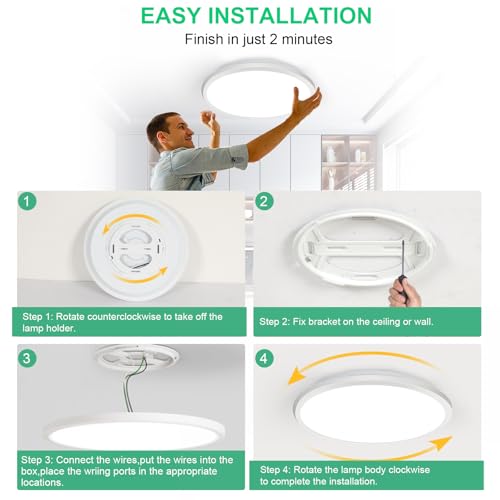 EASY INSTALLATION

Finish in just 2 minutes

1

Step 1: Rotate counterclockwise to take off the lamp holder.

2

Step 2: Fix bracket on the ceiling or wall.

3

Step 3: Connect the wires,put the wires into the box,place the wriing ports in the appropriate locations.

4

Step 4: Rotate the lamp body clockwise to complete the installation.