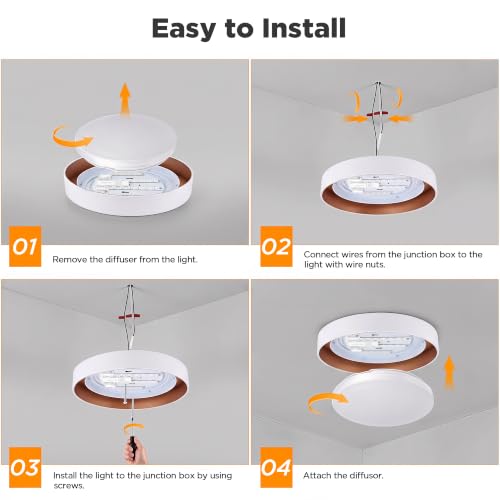 Easy to Install

01
Remove the diffuser from the light.

02
Connect wires from the junction box to the light with wire nuts.

03
Install the light to the junction box by using screws.

04
Attach the diffusor.