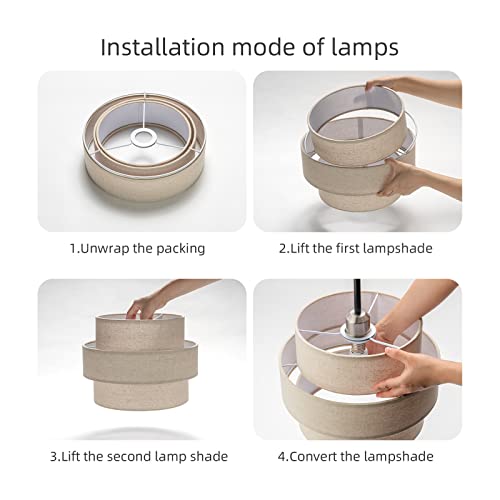 Installation mode of lamps

1.Unwrap the packing

2.Lift the first lampshade

3.Lift the second lamp shade

4.Convert the lampshade