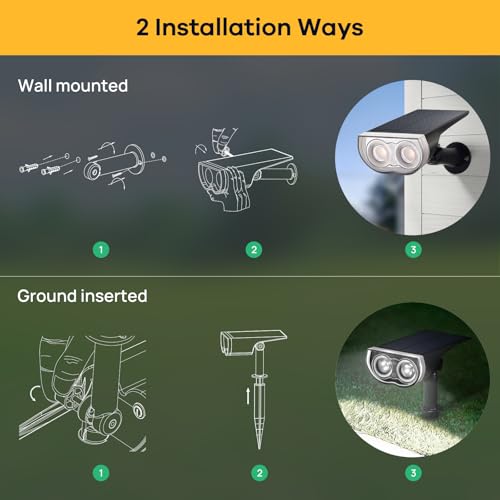 2 Installation Ways

Wall mounted

1

2

3

Ground inserted

1

2

3