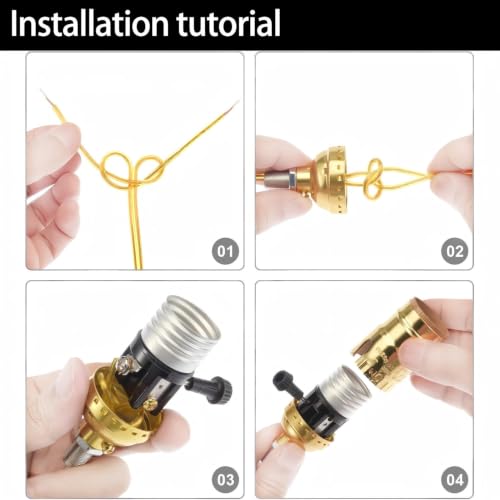 Installation tutorial

01

02

03

04