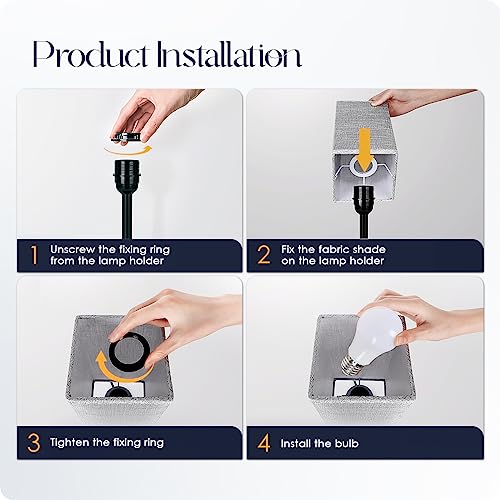 Product Installation

1 Unscrew the fixing ring from the lamp holder

2 Fix the fabric shade on the lamp holder

3 Tighten the fixing ring

4 Install the bulb