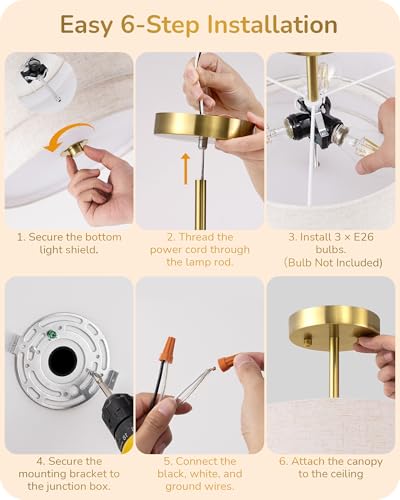 Easy 6-Step Installation

1. Secure the bottom light shield.

2. Thread the power cord through the lamp rod.

3. Install 3 × E26 bulbs. (Bulb Not Included)

4. Secure the mounting bracket to the junction box.

5. Connect the black, white, and ground wires.

6. Attach the canopy to the ceiling