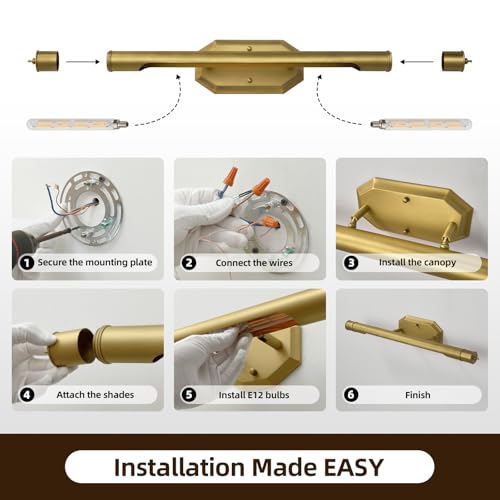 1 Secure the mounting plate

2 Connect the wires

3 Install the canopy

4 Attach the shades

5 Install E12 bulbs

6 Finish

Installation Made EASY