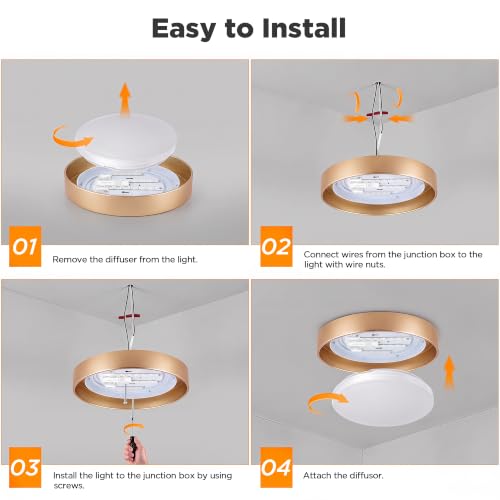 Easy to Install

01
Remove the diffuser from the light.

02
Connect wires from the junction box to the light with wire nuts.

03
Install the light to the junction box by using screws.

04
Attach the diffusor.