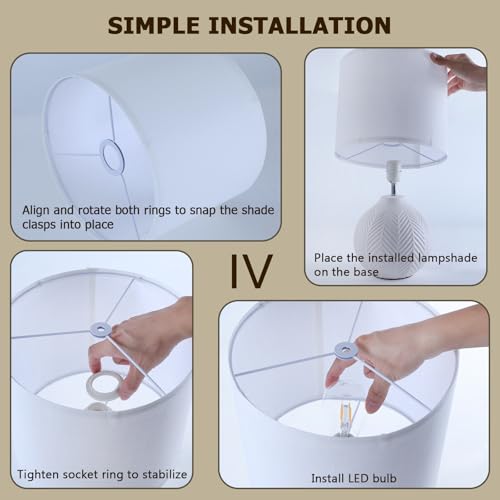 SIMPLE INSTALLATION

Align and rotate both rings to snap the shade clasps into place

Place the installed lampshade on the base

IV

Tighten socket ring to stabilize

Install LED bulb