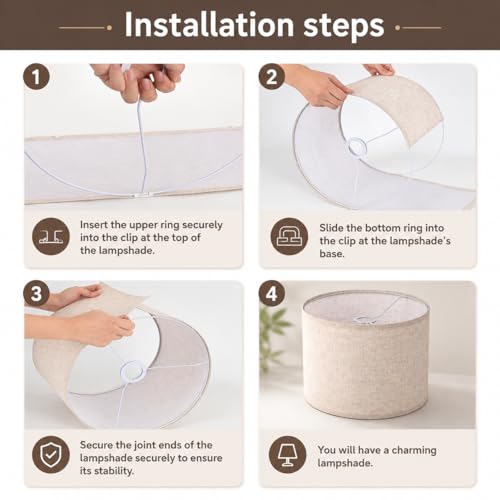 Installation steps

1

Insert the upper ring securely into the clip at the top of the lampshade.

2

Slide the bottom ring into the clip at the lampshade's base.

3

Secure the joint ends of the lampshade securely to ensure its stability.

4

You will have a charming lampshade.