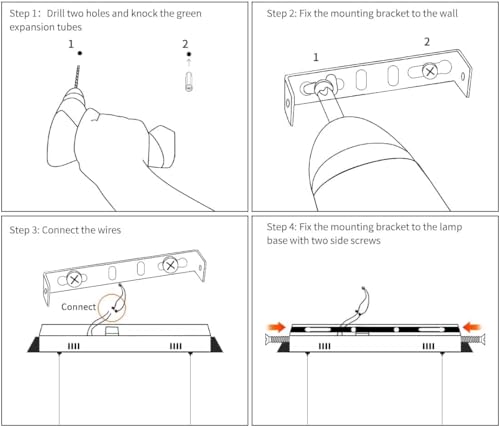 Step 1: Drill two holes and knock the green expansion tubes

1

2

Step 2: Fix the mounting bracket to the wall

1

2

Step 3: Connect the wires

Connect

Step 4: Fix the mounting bracket to the lamp base with two side screws