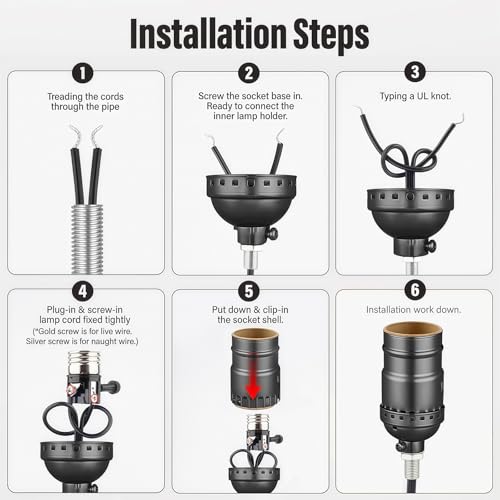 Installation Steps

1
Treading the cords through the pipe

2
Screw the socket base in. Ready to connect the inner lamp holder.

3
Typing a UL knot.

4
Plug-in & screw-in lamp cord fixed tightly
(*Gold screw is for live wire. Silver screw is for naught wire.)

5
Put down & clip-in the socket shell.

6
Installation work down.