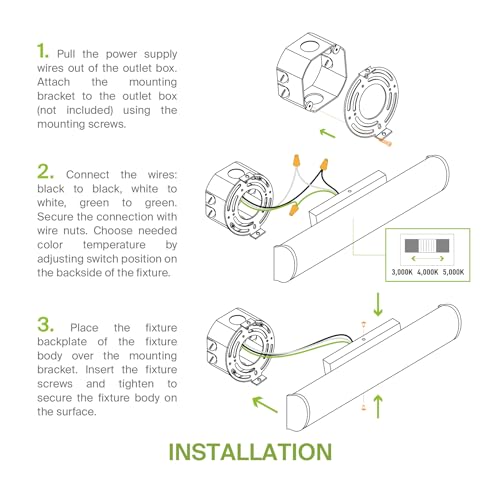 1. Pull the power supply wires out of the outlet box. Attach the mounting bracket to the outlet box (not included) using the mounting screws.

2. Connect the wires: black to black, white to white, green to green. Secure the connection with wire nuts. Choose needed color temperature by adjusting switch position on the backside of the fixture.

3,000K 4,000K 5,000K

3. Place the fixture backplate of the fixture body over the mounting bracket. Insert the fixture screws and tighten to secure the fixture body on the surface.

INSTALLATION