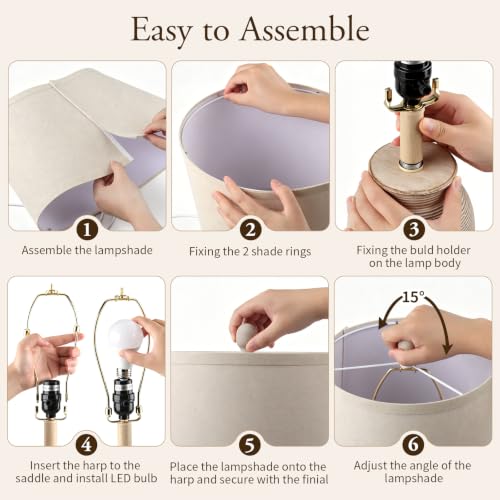 Easy to Assemble

1
Assemble the lampshade

2
Fixing the 2 shade rings

3
Fixing the buld holder on the lamp body

4
Insert the harp to the saddle and install LED bulb

5
Place the lampshade onto the harp and secure with the finial

15°

6
Adjust the angle of the lampshade