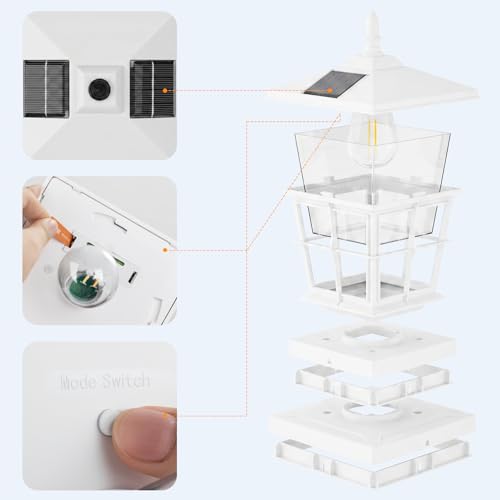 Mode Switch