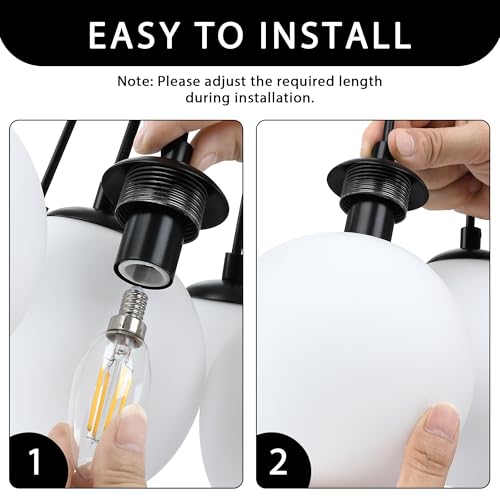 EASY TO INSTALL

Note: Please adjust the required length during installation.

1

2