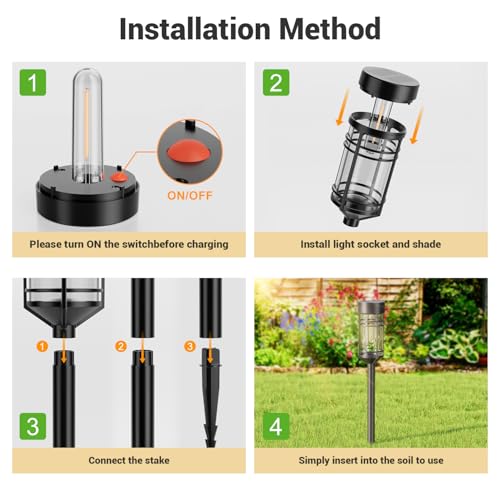 Installation Method

1

ON/OFF

Please turn ON the switchbefore charging

2

Install light socket and shade

1 2 3

3

Connect the stake

4

Simply insert into the soil to use