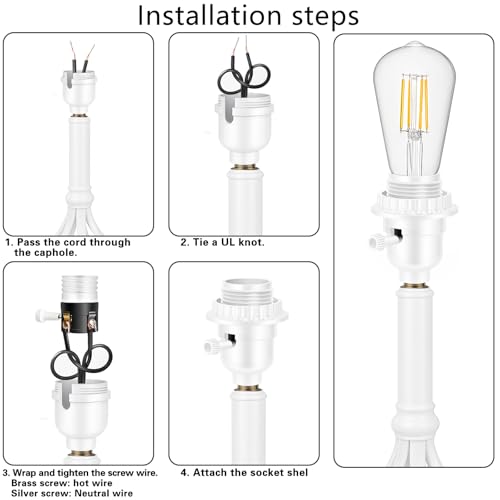 Installation steps

1. Pass the cord through the caphole.

2. Tie a UL knot.

3. Wrap and tighten the screw wire.
Brass screw: hot wire
Silver screw: Neutral wire

4. Attach the socket shel