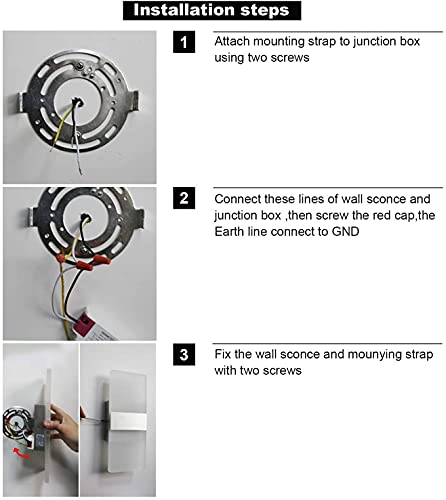 Installation steps

1 Attach mounting strap to junction box using two screws

2 Connect these lines of wall sconce and junction box ,then screw the red cap,the Earth line connect to GND

3 Fix the wall sconce and mounying strap with two screws