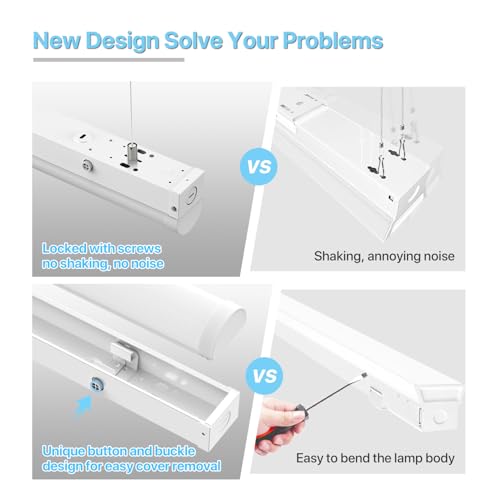 New Design Solve Your Problems

Locked with screws
no shaking, no noise

VS

Shaking, annoying noise

Unique button and buckle
design for easy cover removal

VS

Easy to bend the lamp body