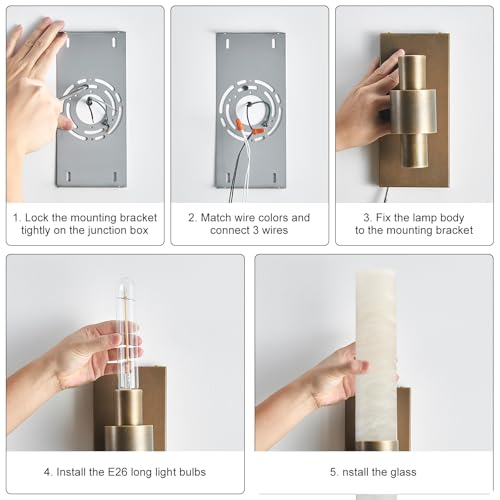 1. Lock the mounting bracket tightly on the junction box

2. Match wire colors and connect 3 wires

3. Fix the lamp body to the mounting bracket

4. Install the E26 long light bulbs

5. nstall the glass