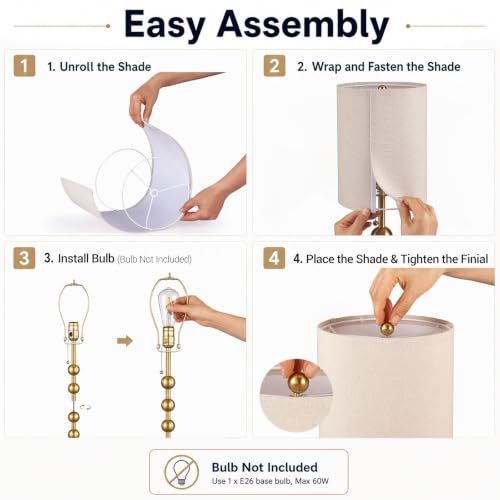 Easy Assembly

1

1. Unroll the Shade

2

2. Wrap and Fasten the Shade

3

3. Install Bulb (Bulb Not Included)

4

4. Place the Shade & Tighten the Finial

Bulb Not Included

Use 1 x E26 base bulb, Max 60W