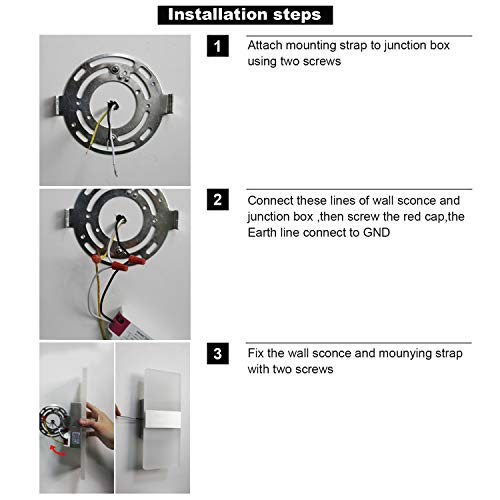 Installation steps

1
Attach mounting strap to junction box using two screws

2
Connect these lines of wall sconce and junction box ,then screw the red cap,the Earth line connect to GND

3
Fix the wall sconce and mounying strap with two screws