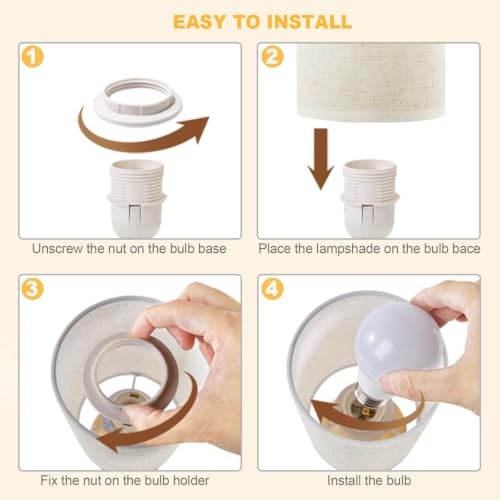 EASY TO INSTALL

1

Unscrew the nut on the bulb base

2

Place the lampshade on the bulb bace

3

Fix the nut on the bulb holder

4

Install the bulb