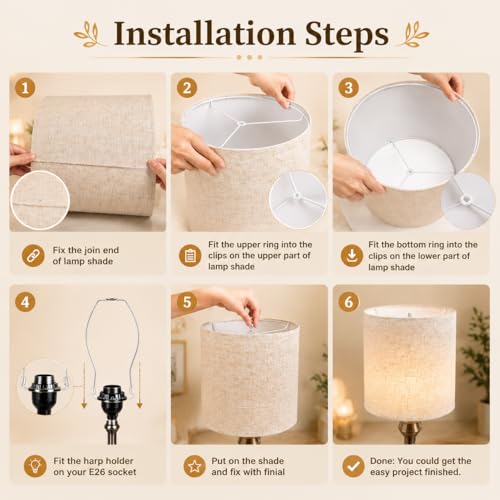 Installation Steps

1

Fix the join end of lamp shade

2

Fit the upper ring into the clips on the upper part of lamp shade

3

Fit the bottom ring into the clips on the lower part of lamp shade

4

Fit the harp holder on your E26 socket

5

Put on the shade and fix with finial

6

Done: You could get the easy project finished.