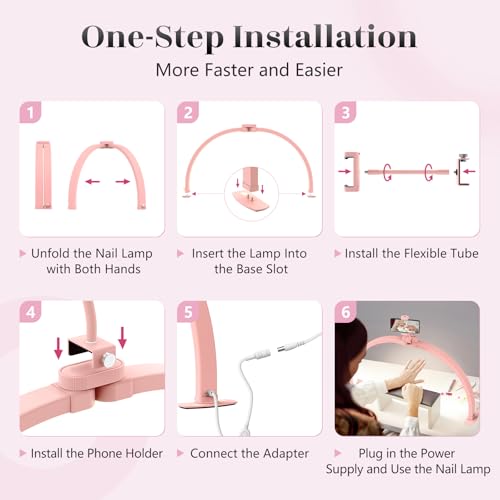 One-Step Installation

More Faster and Easier

1

Unfold the Nail Lamp with Both Hands

2

Insert the Lamp Into the Base Slot

3

Install the Flexible Tube

4

Install the Phone Holder

5

Connect the Adapter

6

Plug in the Power Supply and Use the Nail Lamp