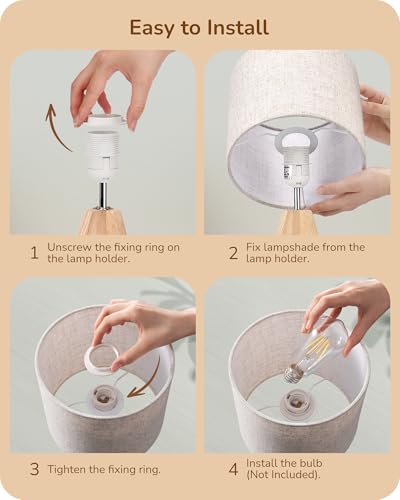 Easy to Install

1 Unscrew the fixing ring on the lamp holder.

2 Fix lampshade from the lamp holder.

3 Tighten the fixing ring.

4 Install the bulb (Not Included).