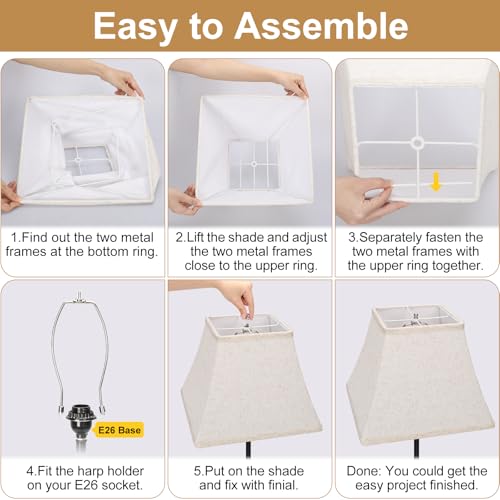 Easy to Assemble

1.Find out the two metal frames at the bottom ring.

2.Lift the shade and adjust the two metal frames close to the upper ring.

3.Separately fasten the two metal frames with the upper ring together.

E26 Base

4.Fit the harp holder on your E26 socket.

5.Put on the shade and fix with finial.

Done: You could get the easy project finished.