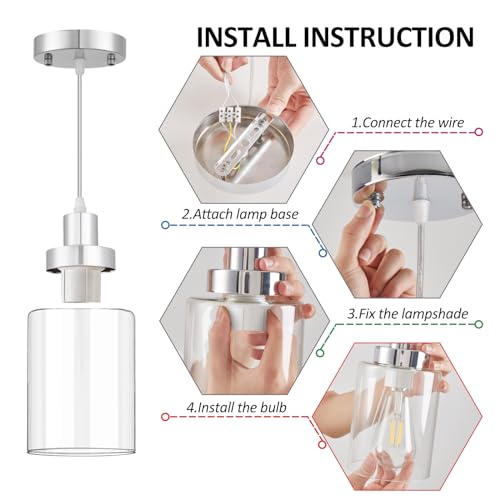 INSTALL INSTRUCTION

1.Connect the wire

2.Attach lamp base

3.Fix the lampshade

4.Install the bulb