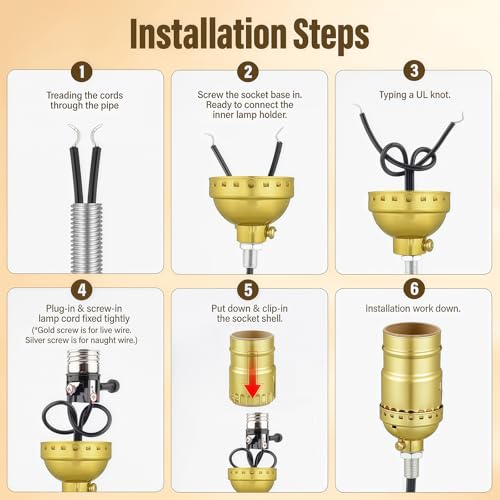 Installation Steps

1

Treading the cords through the pipe

2

Screw the socket base in. Ready to connect the inner lamp holder.

3

Typing a UL knot.

4

Plug-in & screw-in lamp cord fixed tightly (*Gold screw is for live wire. Silver screw is for naught wire.)

5

Put down & clip-in the socket shell.

6

Installation work down.