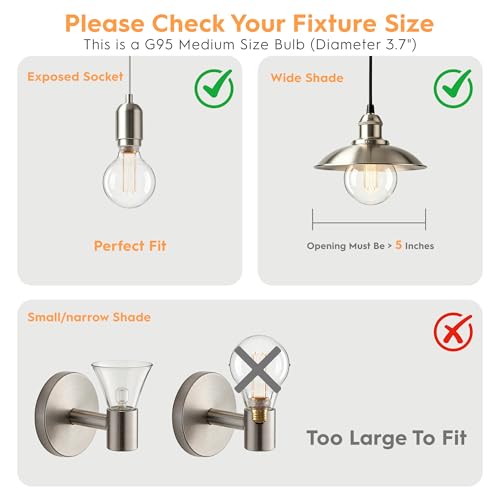 Please Check Your Fixture Size
This is a G95 Medium Size Bulb (Diameter 3.7")

Exposed Socket

Perfect Fit

Wide Shade

Opening Must Be > 5 Inches

Small/narrow Shade

Too Large To Fit