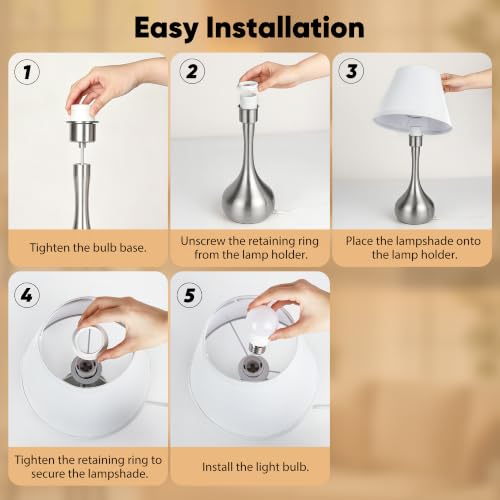 Easy Installation

1

Tighten the bulb base.

2

Unscrew the retaining ring from the lamp holder.

3

Place the lampshade onto the lamp holder.

4

Tighten the retaining ring to secure the lampshade.

5

Install the light bulb.