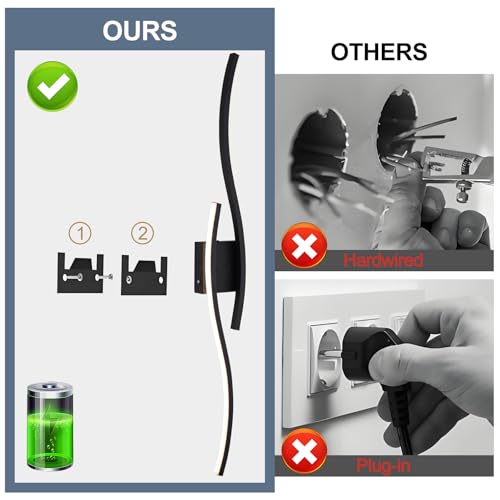 OURS

①

②

OTHERS

Hardwired

Plug-in