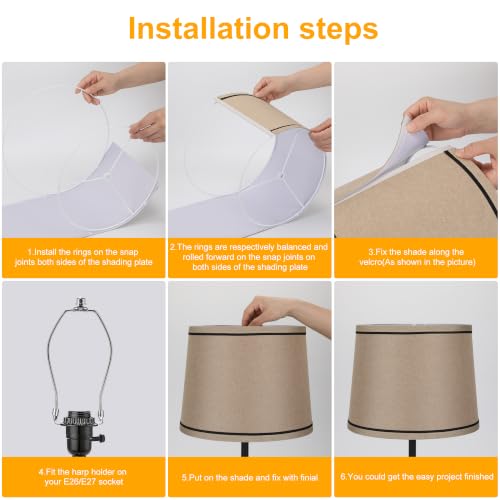 Installation steps

1.Install the rings on the snap joints both sides of the shading plate

2.The rings are respectively balanced and rolled forward on the snap joints on both sides of the shading plate

3.Fix the shade along the velcro(As shown in the picture)

4.Fit the harp holder on your E26/E27 socket

5.Put on the shade and fix with finial

6.You could get the easy project finished