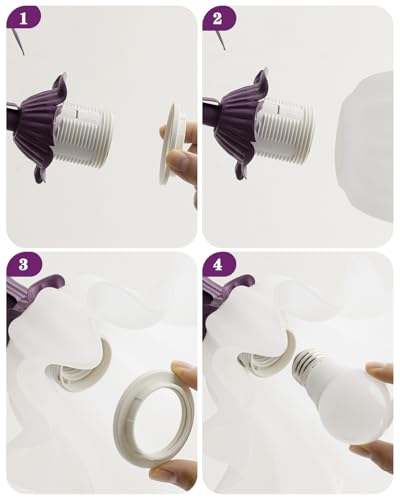 1

2

3

4