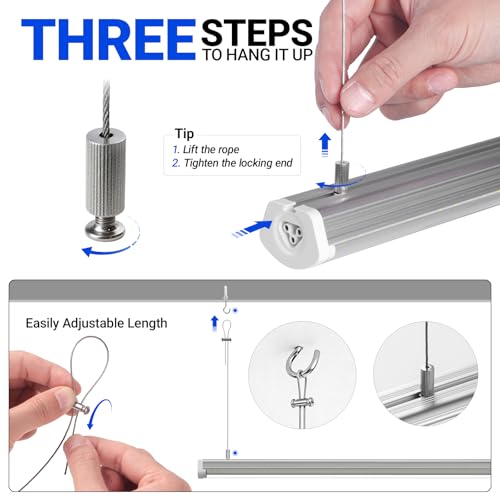 THREE STEPS TO HANG IT UP

Tip
1. Lift the rope
2. Tighten the locking end

Easily Adjustable Length