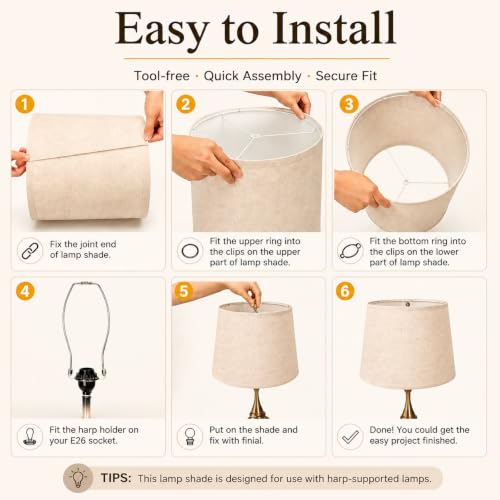 Easy to Install

Tool-free · Quick Assembly · Secure Fit

1
Fix the joint end of lamp shade.

2
Fit the upper ring into the clips on the upper part of lamp shade.

3
Fit the bottom ring into the clips on the lower part of lamp shade.

4
Fit the harp holder on your E26 socket.

5
Put on the shade and fix with finial.

6
Done! You could get the easy project finished.

TIPS: This lamp shade is designed for use with harp-supported lamps.