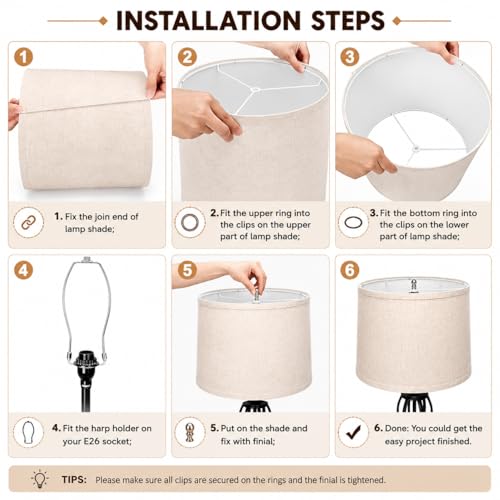 INSTALLATION STEPS

1

1. Fix the join end of lamp shade;

2

2. Fit the upper ring into the clips on the upper part of lamp shade;

3

3. Fit the bottom ring into the clips on the lower part of lamp shade;

4

4. Fit the harp holder on your E26 socket;

5

5. Put on the shade and fix with finial;

6

6. Done: You could get the easy project finished.

TIPS: Please make sure all clips are secured on the rings and the finial is tightened.