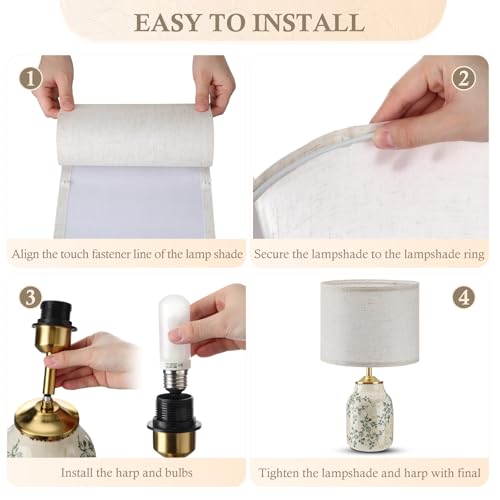 EASY TO INSTALL

1

Align the touch fastener line of the lamp shade

2

Secure the lampshade to the lampshade ring

3

Install the harp and bulbs

4

Tighten the lampshade and harp with final