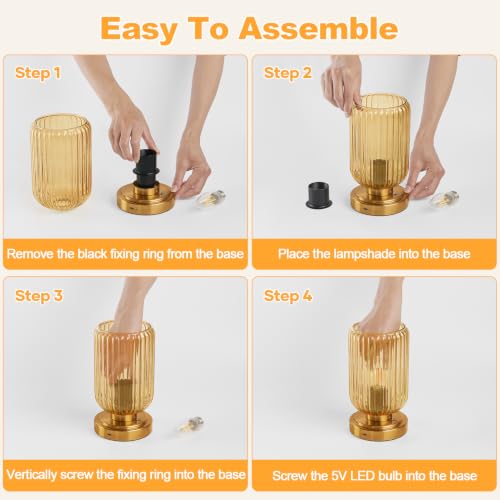 Easy To Assemble

Step 1

Remove the black fixing ring from the base

Step 2

Place the lampshade into the base

Step 3

Vertically screw the fixing ring into the base

Step 4

Screw the 5V LED bulb into the base