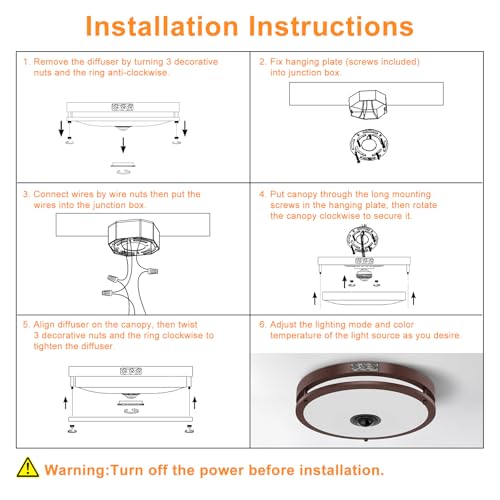 Installation Instructions

1. Remove the diffuser by turning 3 decorative nuts and the ring anti-clockwise.

2. Fix hanging plate (screws included) into junction box.

3. Connect wires by wire nuts then put the wires into the junction box.

4. Put canopy through the long mounting screws in the hanging plate, then rotate the canopy clockwise to secure it.

5. Align diffuser on the canopy, then twist 3 decorative nuts and the ring clockwise to tighten the diffuser.

6. Adjust the lighting mode and color temperature of the light source as you desire.

Warning:Turn off the power before installation.