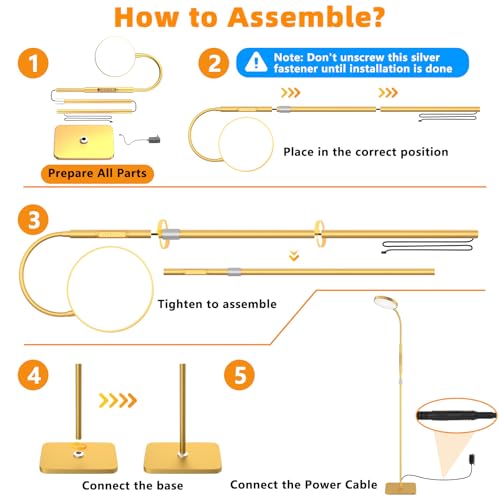 How to Assemble?

1

Prepare All Parts

2

Note: Don't unscrew this silver fastener until installation is done

Place in the correct position

3

Tighten to assemble

4

Connect the base

5

Connect the Power Cable